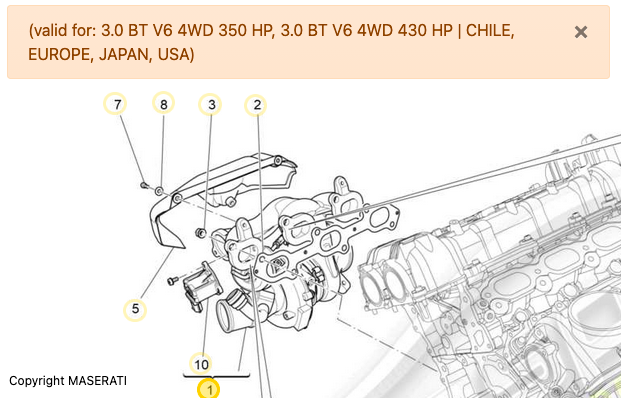 (valid for: 3.0 BT V6 4WD 350 HP, 3.0 BT V6 4WD 430 HP | CHILE, EUROPE, JAPAN, USA)

×

7
8
3
2
5
10
1

Copyright MASERATI